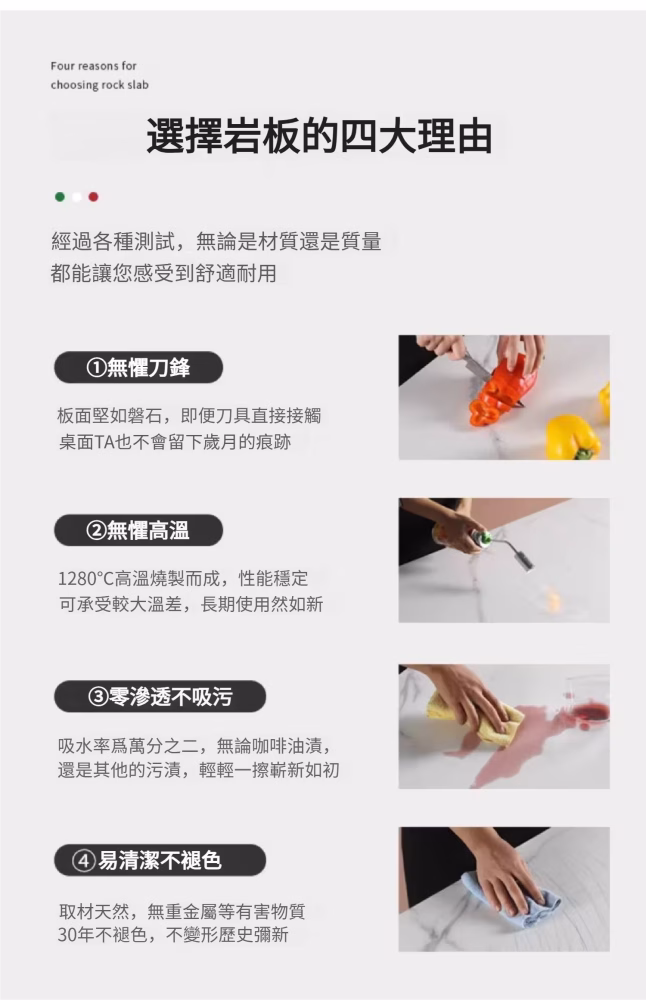 Four reasons for choosing rock slab

選擇岩板的四大理由

經過各種測試，無論是材質還是質量
都能讓您感受到舒適耐用

①無懼刀鋒

板面堅如磐石，即便刀具直接接觸
桌面TA也不會留下歲月的痕跡

②無懼高溫

1280°C高溫燒製而成，性能穩定
可承受較大溫差，長期使用然如新

③零滲透不吸污

吸水率爲萬分之二，無論咖啡油漬，
還是其他的污漬，輕輕一擦嶄新如初

④易清潔不褪色

取材天然，無重金屬等有害物質
30年不褪色，不變形歷史彌新