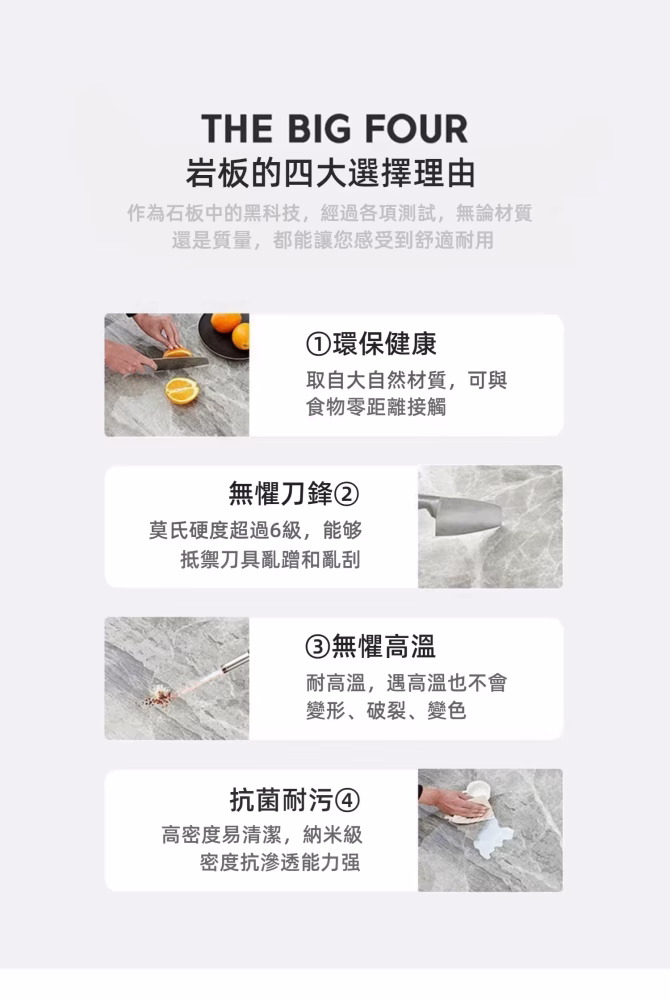 THE BIG FOUR
岩板的四大選擇理由
作為石板中的黑科技，經過各項測試，無論材質還是質量，都能讓您感受到舒適耐用

①環保健康
取自大自然材質，可與食物零距離接觸

無懼刀鋒②
莫氏硬度超過6級，能够抵禦刀具亂蹭和亂刮

③無懼高溫
耐高溫，遇高溫也不會變形、破裂、變色

抗菌耐污④
高密度易清潔，納米級密度抗滲透能力强