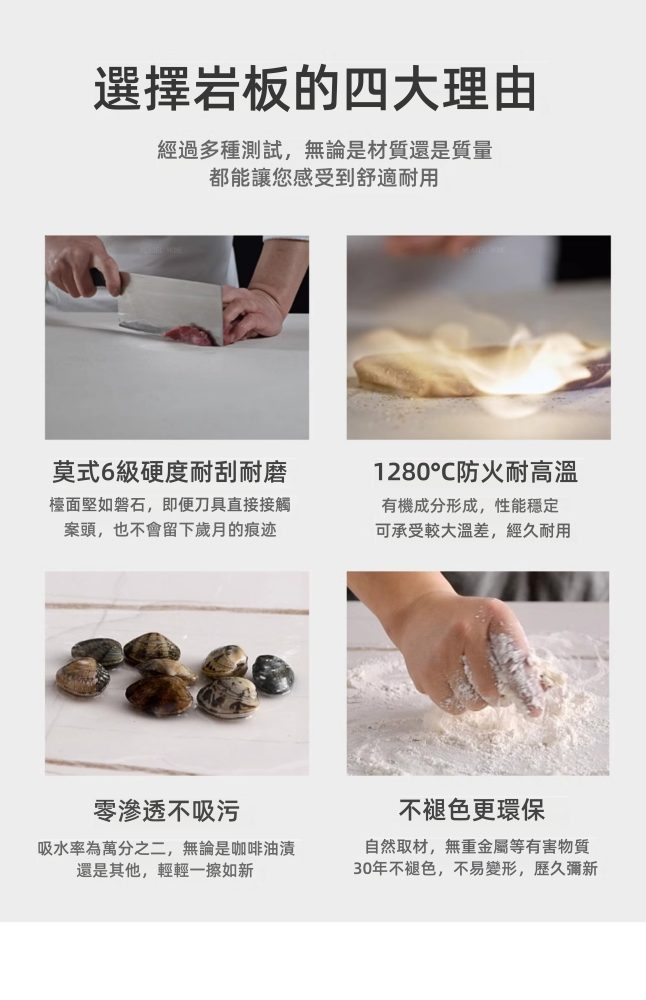 選擇岩板的四大理由

經過多種測試，無論是材質還是質量
都能讓您感受到舒適耐用

莫式6級硬度耐刮耐磨

檯面堅如磐石，即便刀具直接接觸
案頭，也不會留下歲月的痕迹

1280°C防火耐高溫

有機成分形成，性能穩定
可承受較大溫差，經久耐用

零滲透不吸污

吸水率為萬分之二，無論是咖啡油漬
還是其他，輕輕一擦如新

不褪色更環保

自然取材，無重金屬等有害物質
30年不褪色，不易變形，歷久彌新