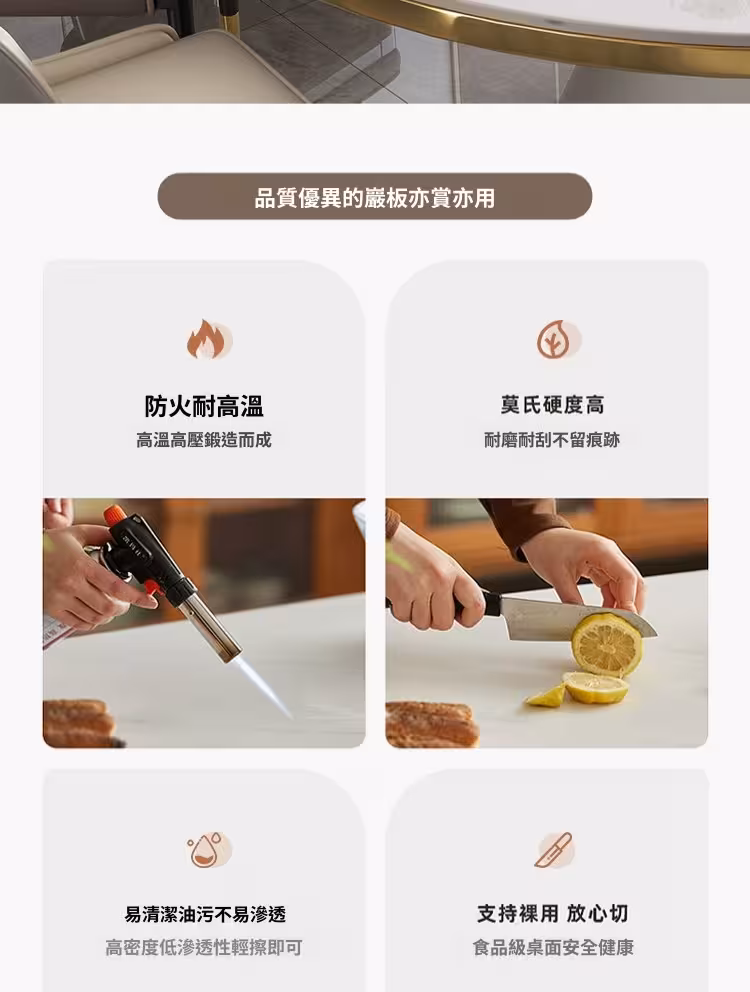 品質優異的巖板亦賞亦用

防火耐高溫
高溫高壓鍛造而成

莫氏硬度高
耐磨耐刮不留痕跡

易清潔油污不易滲透
高密度低滲透性輕擦即可

支持裸用 放心切
食品級桌面安全健康