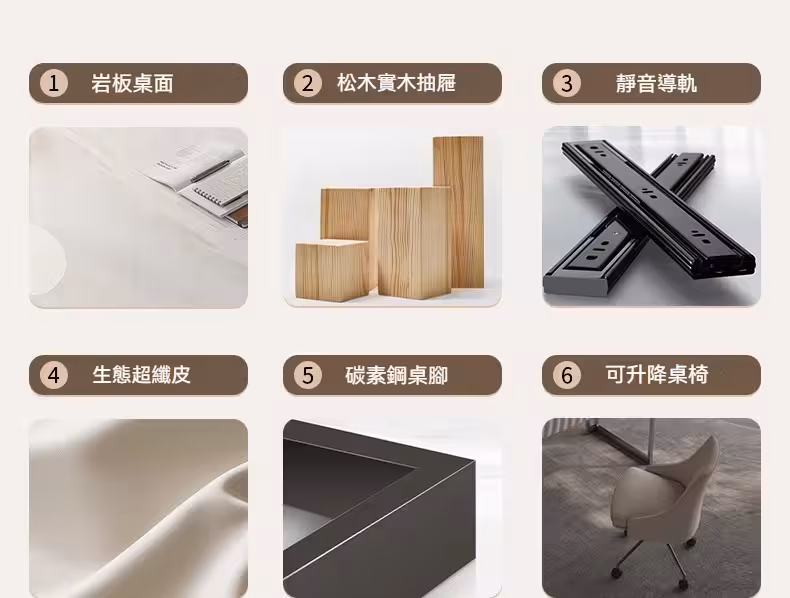 1 岩板桌面

2 松木實木抽屜

3 靜音導軌

4 生態超纖皮

5 碳素鋼桌腳

6 可升降桌椅