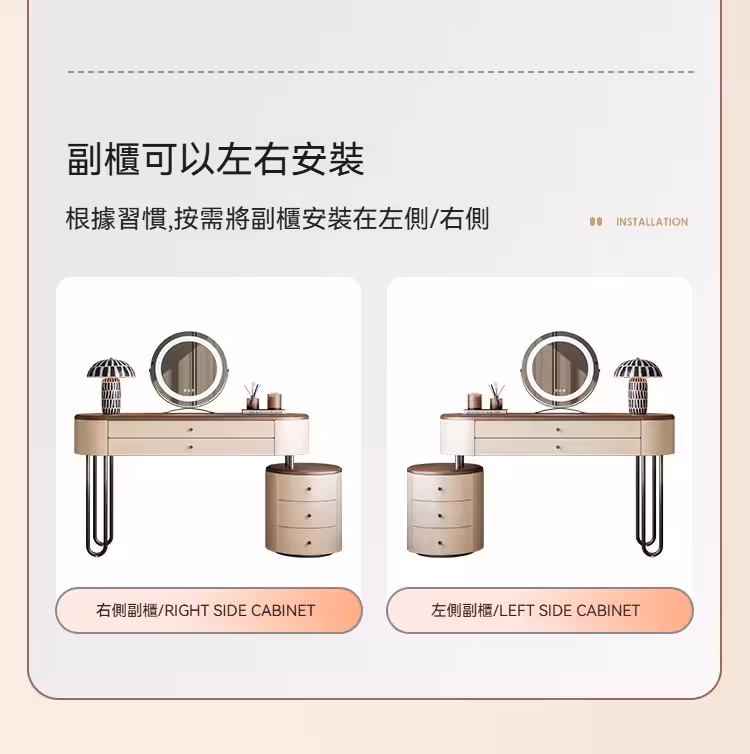 副櫃可以左右安裝

根據習慣,按需將副櫃安裝在左側/右側

INSTALLATION

右側副櫃/RIGHT SIDE CABINET

左側副櫃/LEFT SIDE CABINET