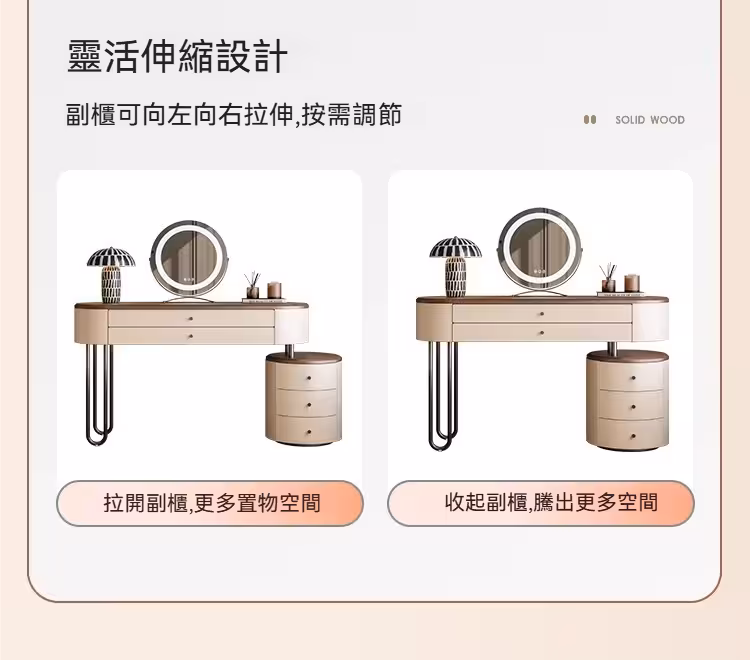 靈活伸縮設計

副櫃可向左向右拉伸,按需調節

SOLID WOOD

拉開副櫃,更多置物空間

收起副櫃,騰出更多空間